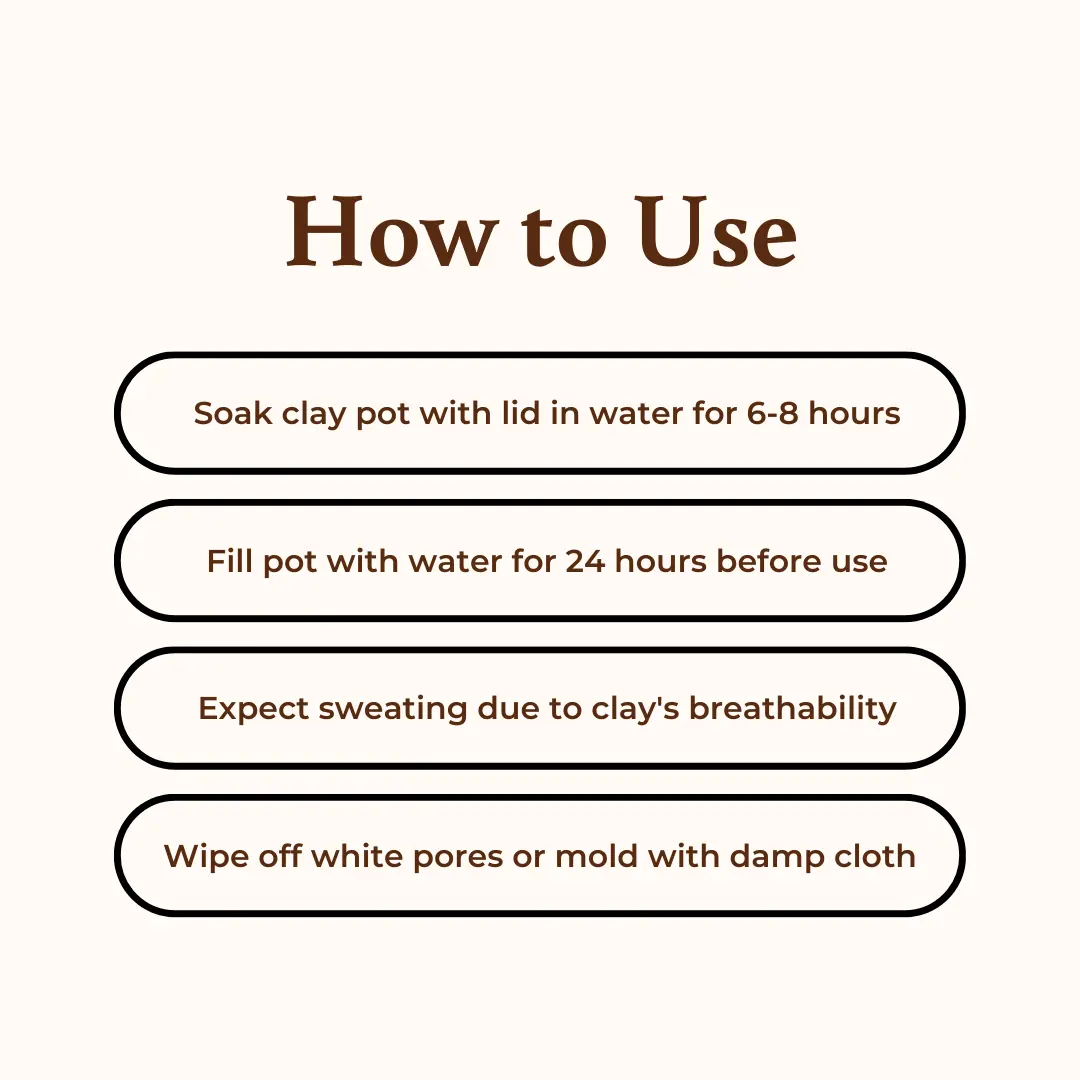 How to Use

Soak clay pot with lid in water for 6-8 hours

Fill pot with water for 24 hours before use

Expect sweating due to clay's breathability

Wipe off white pores or mold with damp cloth