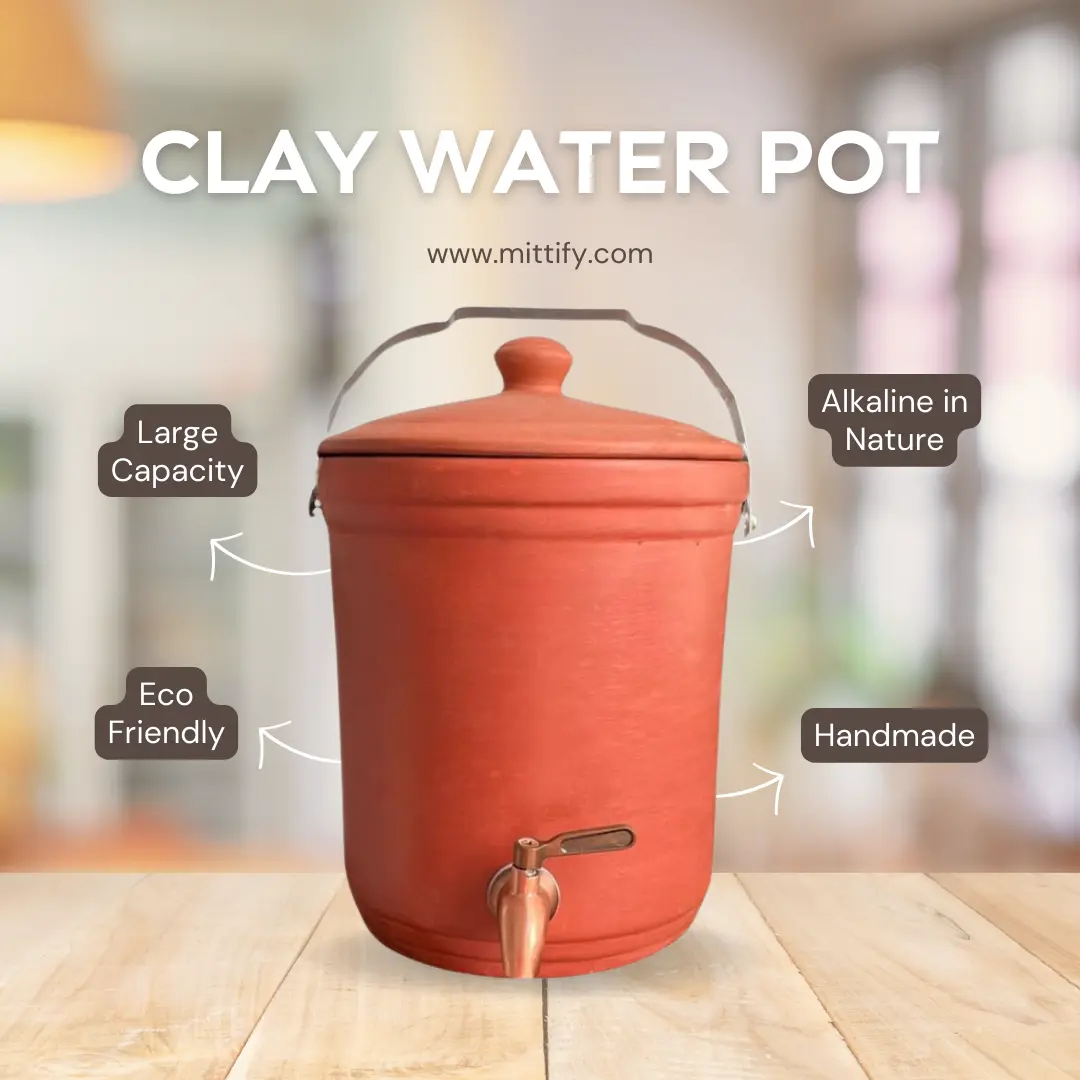 CLAY WATER POT

www.mittify.com

Large Capacity

Alkaline in Nature

Eco Friendly

Handmade